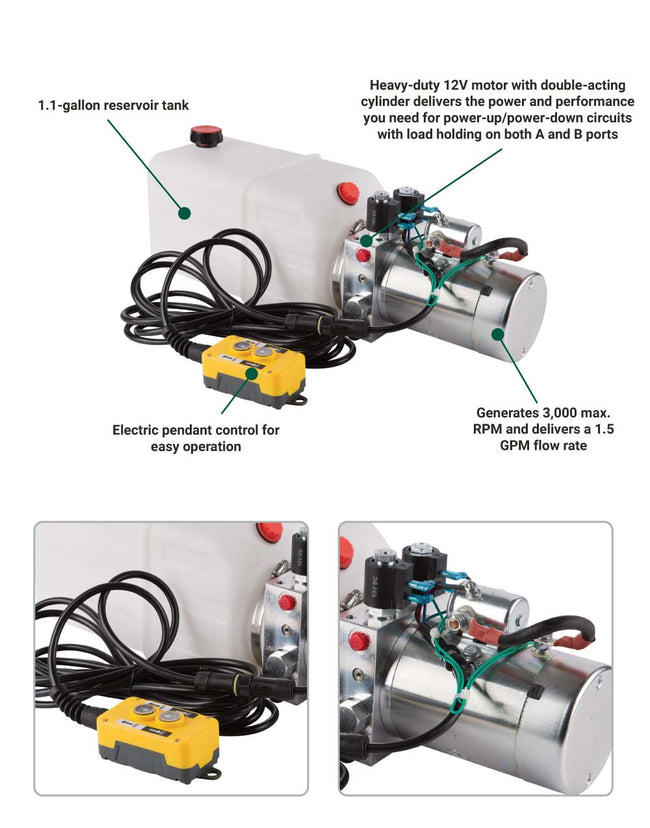 1.1-gallon reservoir tank

Heavy-duty 12V motor with double-acting cylinder delivers the power and performance you need for power-up/power-down circuits with load holding on both A and B ports

Electric pendant control for easy operation

Generates 3,000 max. RPM and delivers a 1.5 GPM flow rate